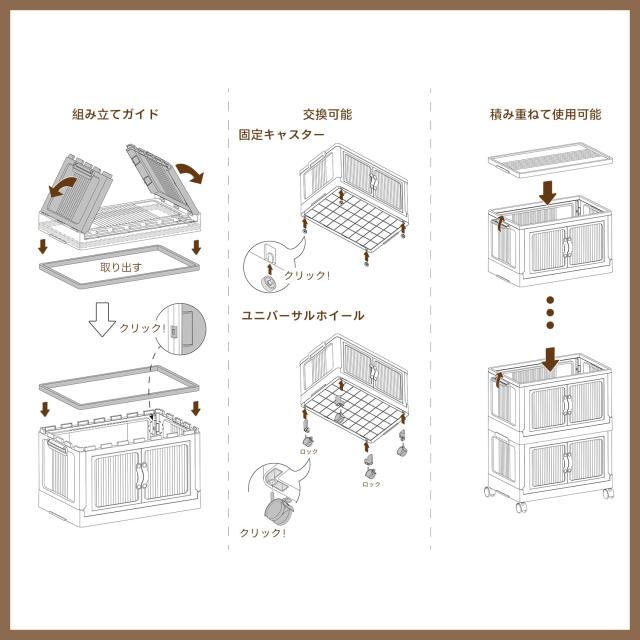 組み立てガイド

取り出す

クリック!

交換可能

固定キャスター

クリック!

ユニバーサルホイール

ロック

ロック

クリック!

積み重ねて使用可能