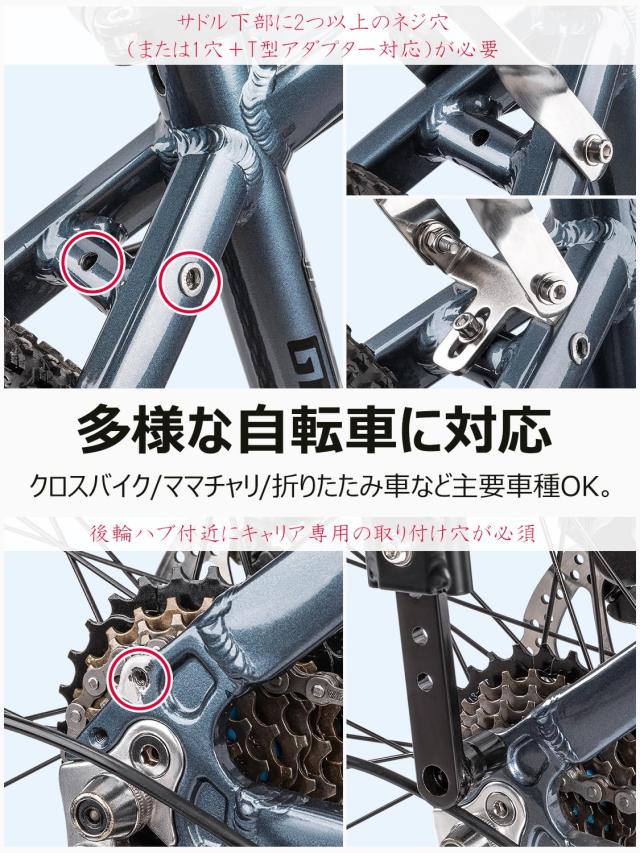 サドル下部に2つ以上のネジ穴
（または1穴＋T型アダプター対応）が必要

多様な自転車に対応

クロスバイク/ママチャリ/折りたたみ車など主要車種OK。

後輪ハブ付近にキャリア専用の取り付け穴が必須