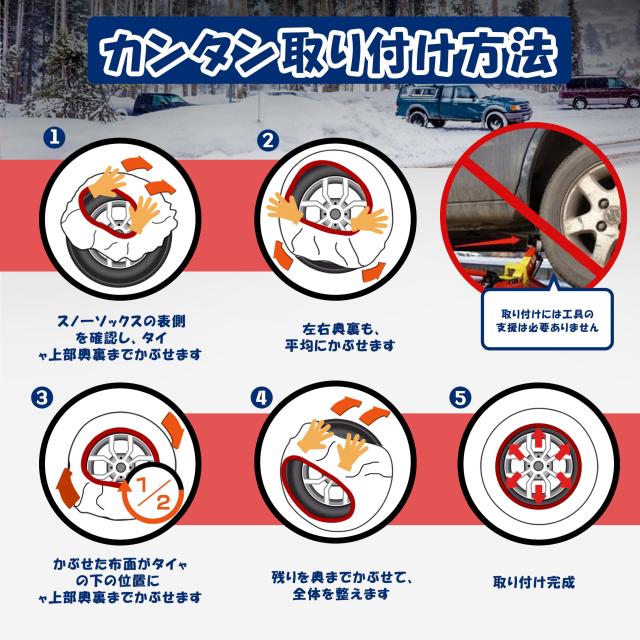 カンタン取り付け方法

1

スノーソックスの表側を確認し、タイャ上部奥裏までかぶせます

2

左右奥裏も、平均にかぶせます

取り付けには工具の支援は必要ありません

3

$\frac{1}{2}$

かぶせた布面がタイャの下の位置にャ上部奥裏までかぶせます

4

残りを奥までかぶせて、全体を整えます

5

取り付け完成