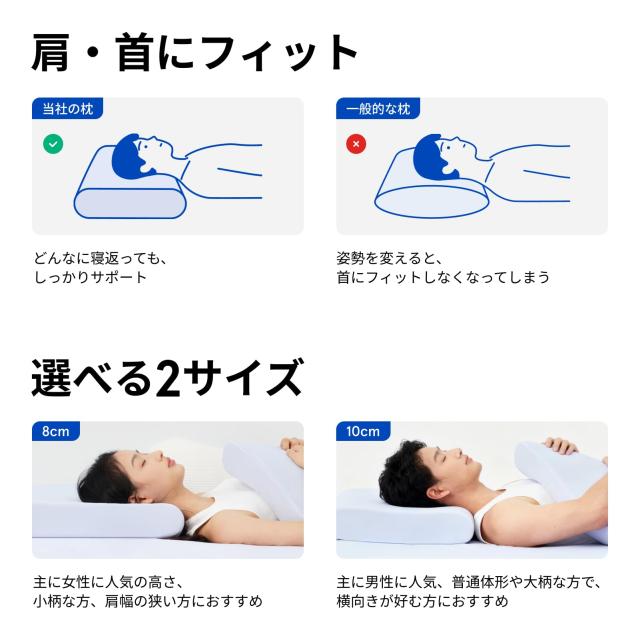 肩・首にフィット

当社の枕

どんなに寝返っても、
しっかりサポート

一般的な枕

姿勢を変えると、
首にフィットしなくなってしまう

選べる2サイズ

8cm

主に女性に人気の高さ、
小柄な方、肩幅の狭い方におすすめ

10cm

主に男性に人気、普通体形や大柄な方で、
横向きが好む方におすすめ