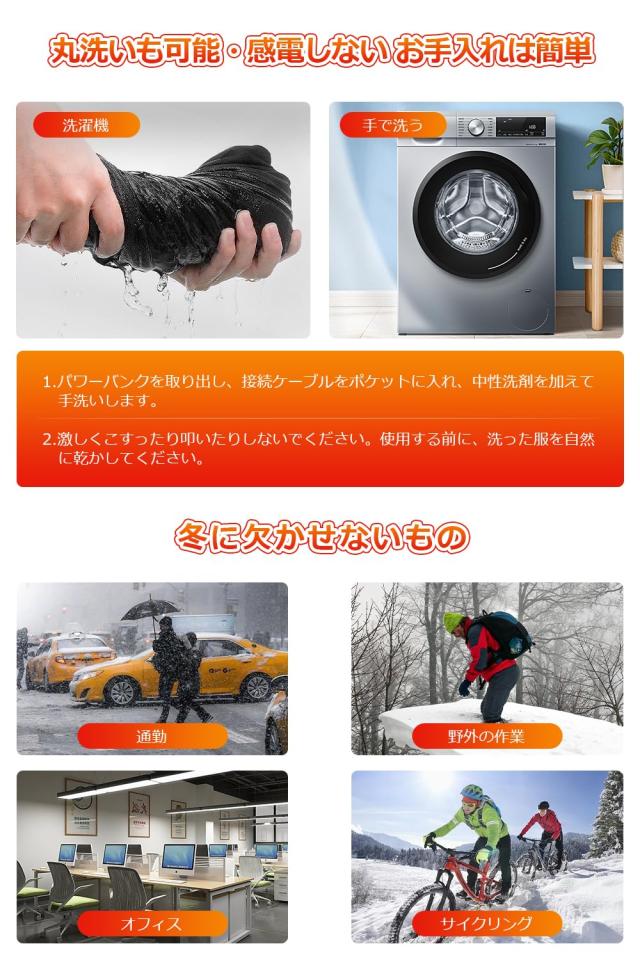 丸洗いも可能・感電しない お手入れは簡単

洗濯機

手で洗う

1.パワーバンクを取り出し、接続ケーブルをポケットに入れ、中性洗剤を加えて手洗いします。

2.激しくこすったり叩いたりしないでください。使用する前に、洗った服を自然に乾かしてください。

冬に欠かせないもの

通勤

野外の作業

オフィス

サイクリング