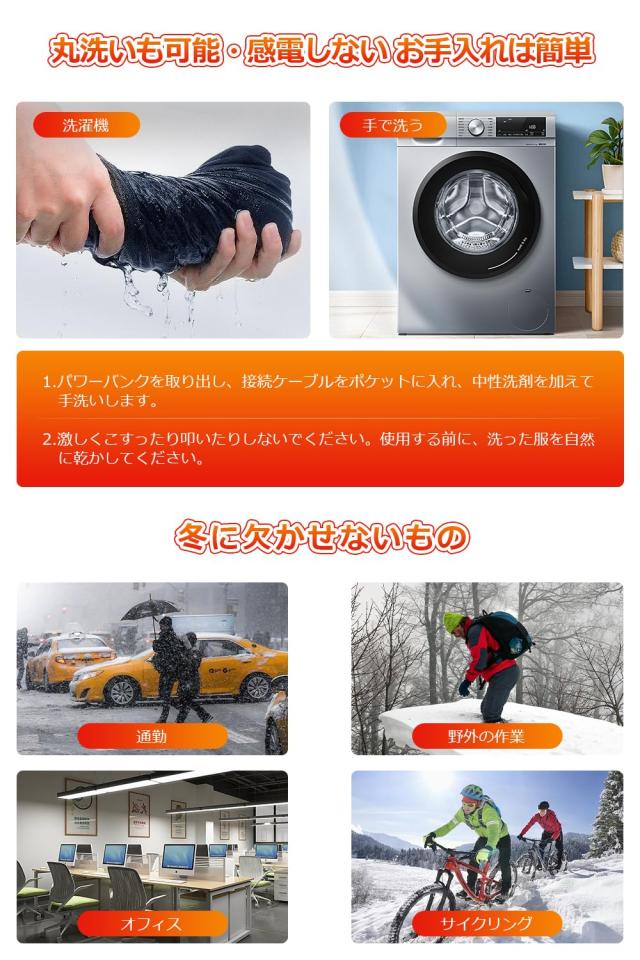 丸洗いも可能・感電しない お手入れは簡単

洗濯機

手で洗う

1.パワーバンクを取り出し、接続ケーブルをポケットに入れ、中性洗剤を加えて手洗いします。

2.激しくこすったり叩いたりしないでください。使用する前に、洗った服を自然に乾かしてください。

冬に欠かせないもの

通勤

野外の作業

オフィス

サイクリング