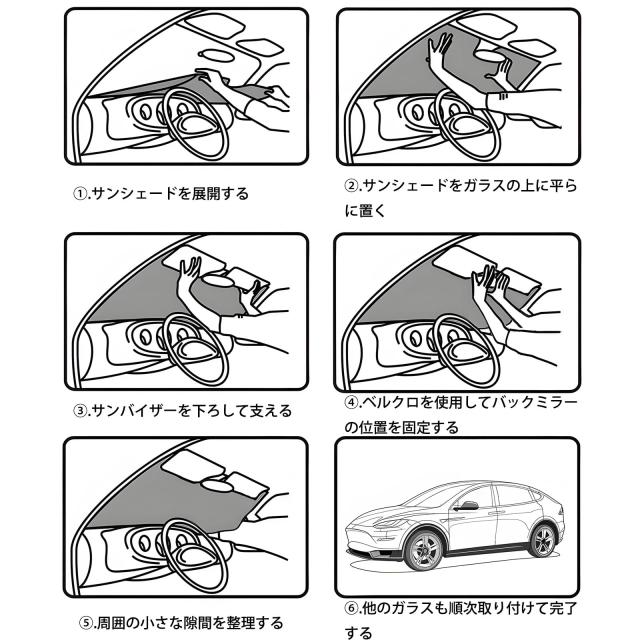 ①.サンシェードを展開する

②.サンシェードをガラスの上に平らに置く

③.サンバイザーを下ろして支える

④.ベルクロを使用してバックミラーの位置を固定する

⑤.周囲の小さな隙間を整理する

⑥.他のガラスも順次取り付けて完了する