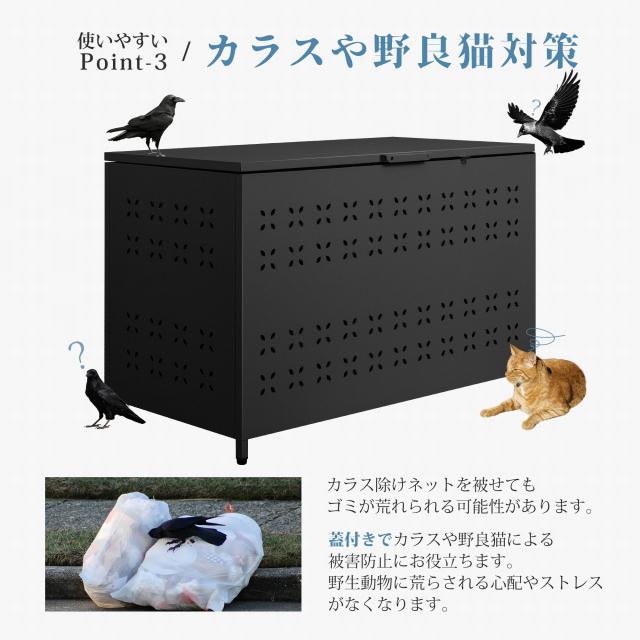 使いやすい
Point-3 / カラスや野良猫対策

?

?

カラス除けネットを被せても
ゴミが荒れられる可能性があります。

蓋付きでカラスや野良猫による
被害防止にお役立ちます。
野生動物に荒らされる心配やストレス
がなくなります。