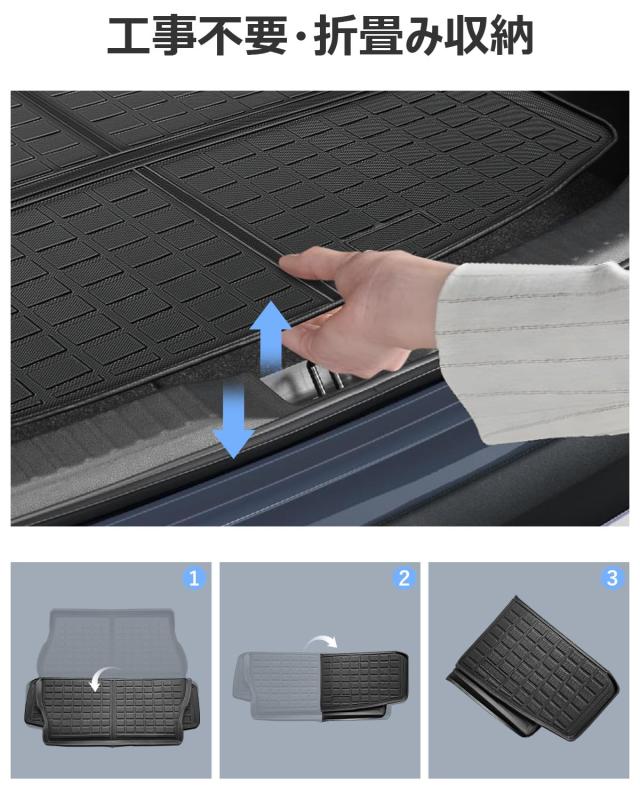 工事不要･折畳み収納

1

2

3