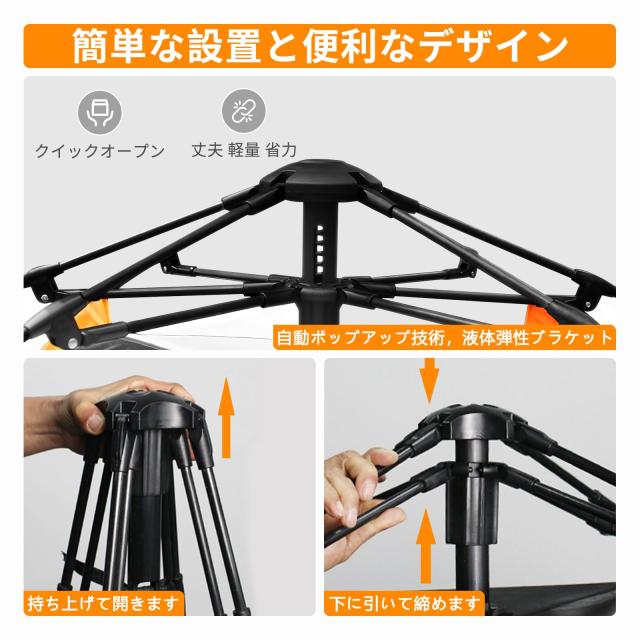 簡単な設置と便利なデザイン

クイックオープン

丈夫 軽量 省力

自動ポップアップ技術，液体弾性ブラケット

持ち上げて開きます

下に引いて締めます