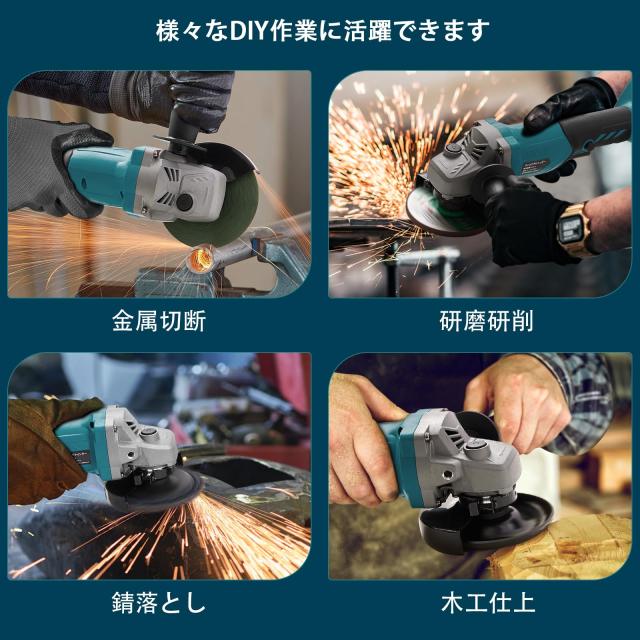 様々なDIY作業に活躍できます

金属切断

研磨研削

錆落とし

木工仕上