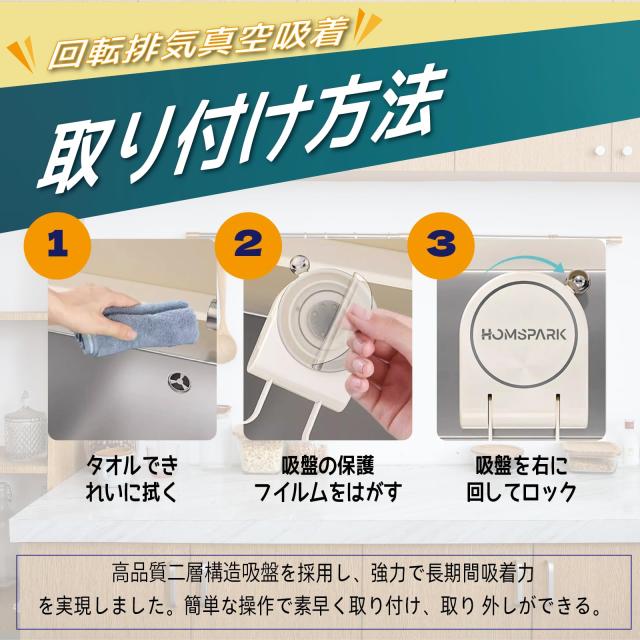 回転排気真空吸着

取り付け方法

1
タオルできれいに拭く

2
吸盤の保護フイルムをはがす

3
HOMSPARK
吸盤を右に回してロック

高品質二層構造吸盤を採用し、強力で長期間吸着力を実現しました。簡単な操作で素早く取り付け、取り 外しができる。