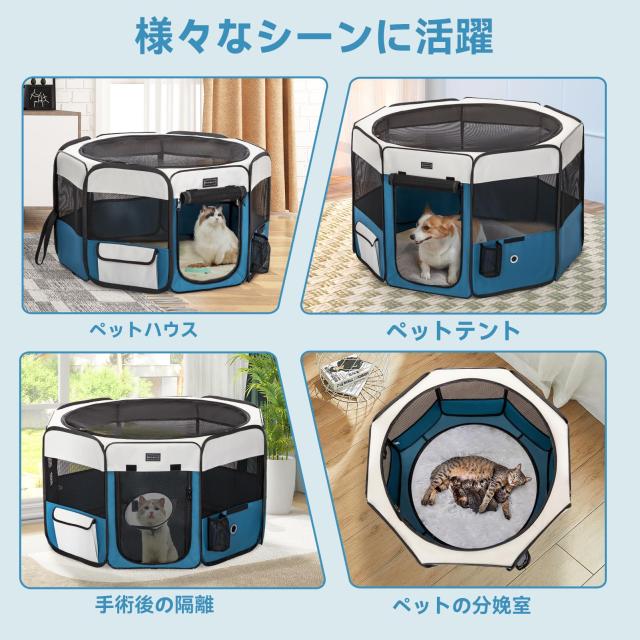 様々なシーンに活躍

ペットハウス

ペットテント

手術後の隔離

ペットの分娩室