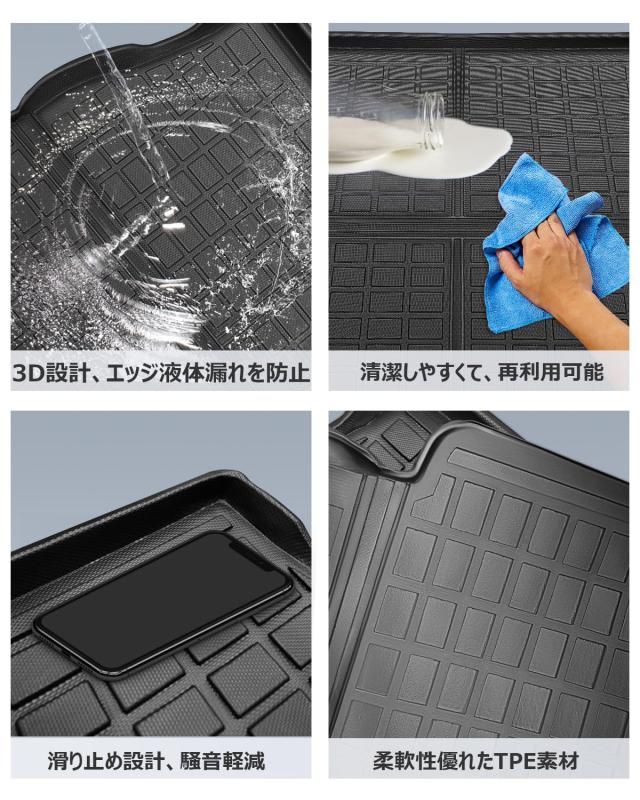 3D設計、エッジ液体漏れを防止

清潔しやすくて、再利用可能

滑り止め設計、騒音軽減

柔軟性優れたTPE素材