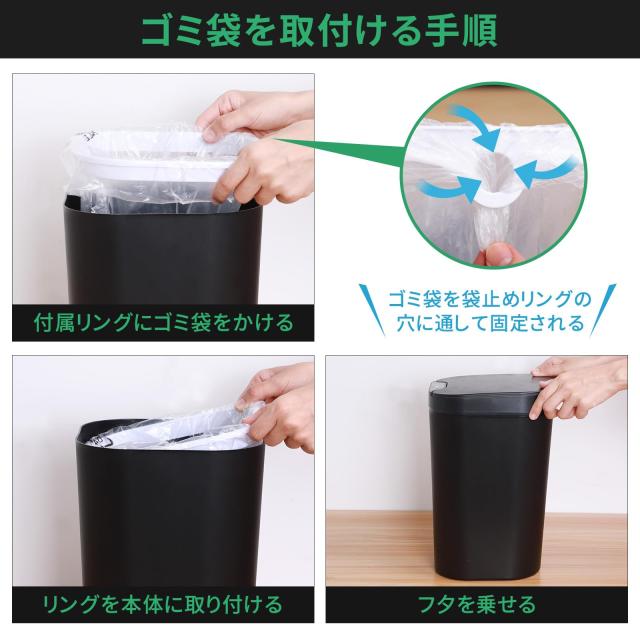 ゴミ袋を取付ける手順

付属リングにゴミ袋をかける

ゴミ袋を袋止めリングの穴に通して固定される

リングを本体に取り付ける

フタを乗せる