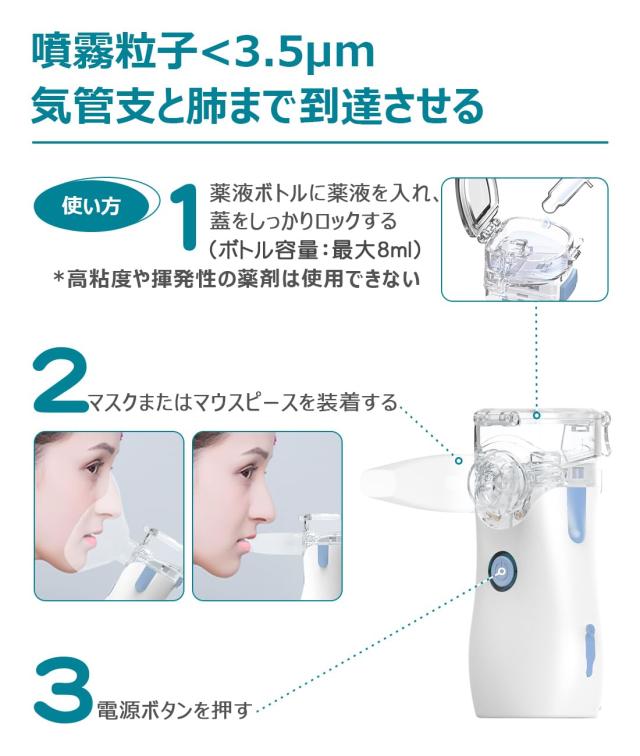 噴霧粒子<3.5μm
気管支と肺まで到達させる

使い方

1 薬液ボトルに薬液を入れ、蓋をしっかりロックする
（ボトル容量：最大8ml）
*高粘度や揮発性の薬剤は使用できない

2 マスクまたはマウスピースを装着する

3 電源ボタンを押す