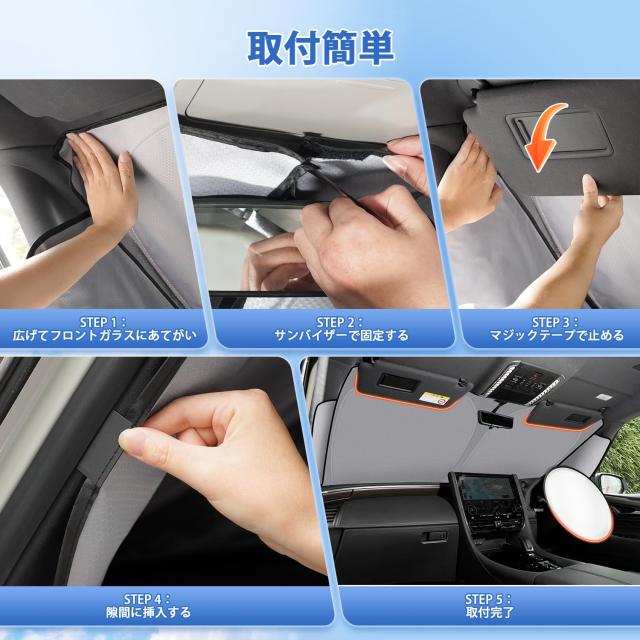 取付簡単

STEP 1：
広げてフロントガラスにあてがい

STEP 2：
サンバイザーで固定する

STEP 3：
マジックテープで止める

STEP 4：
隙間に挿入する

STEP 5：
取付完了