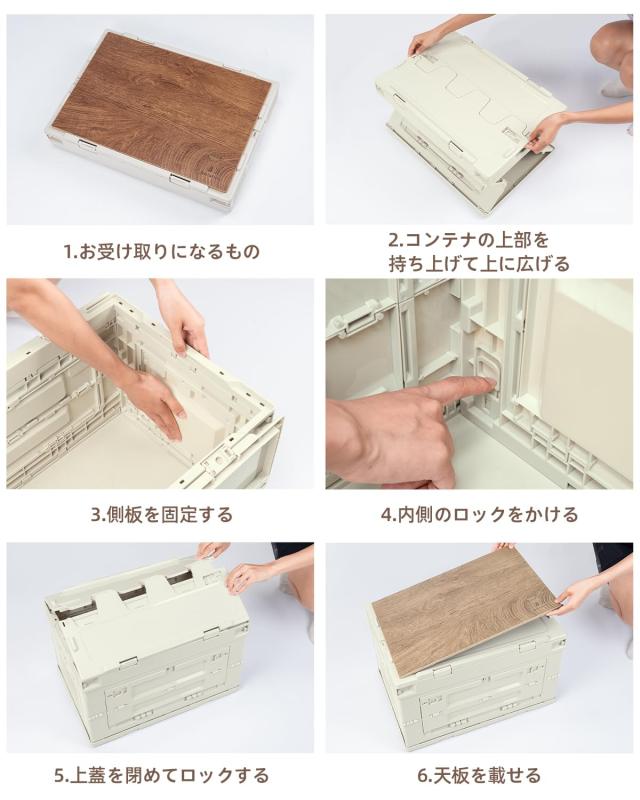 1.お受け取りになるもの

2.コンテナの上部を持ち上げて上に広げる

3.側板を固定する

4.内側のロックをかける

5.上蓋を閉めてロックする

6.天板を載せる