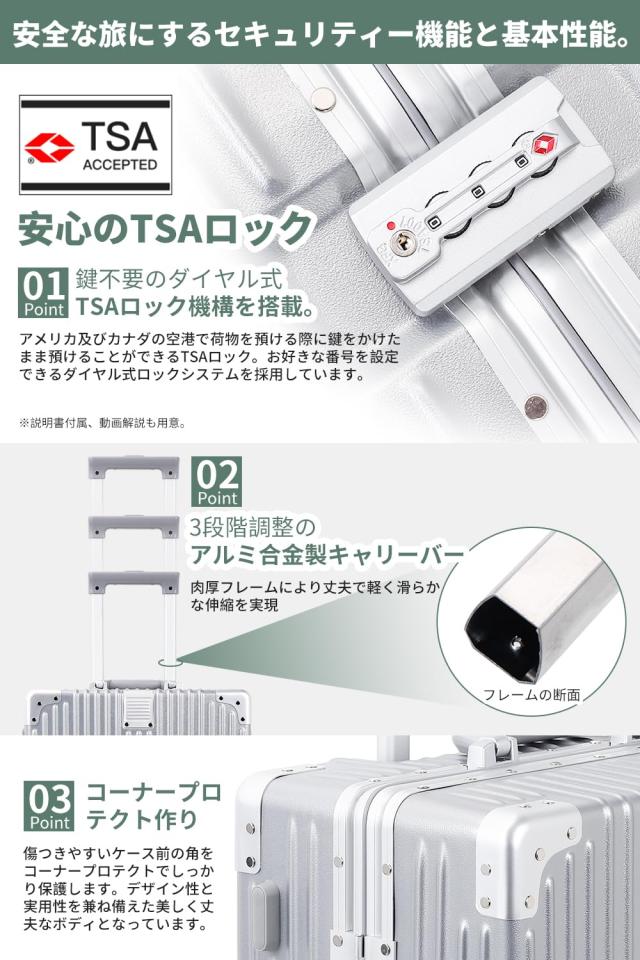 安全な旅にするセキュリティー機能と基本性能。

TSA ACCEPTED

安心のTSAロック

01 Point 鍵不要のダイヤル式 TSAロック機構を搭載。

アメリカ及びカナダの空港で荷物を預ける際に鍵をかけたまま預けることができるTSAロック。お好きな番号を設定できるダイヤル式ロックシステムを採用しています。

※説明書付属、動画解説も用意。

02 Point 3段階調整の アルミ合金製キャリーバー

肉厚フレームにより丈夫で軽く滑らかな伸縮を実現

フレームの断面

03 Point コーナープロテクト作り

傷つきやすいケース前の角をコーナープロテクトでしっかり保護します。デザイン性と実用性を兼ね備えた美しく丈夫なボディとなっています。