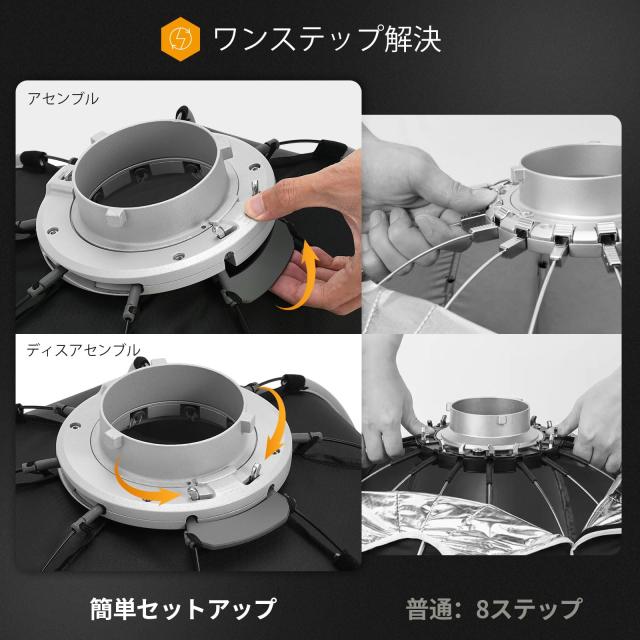 ワンステップ解決

アセンブル

ディスアセンブル

簡単セットアップ

普通：8ステップ