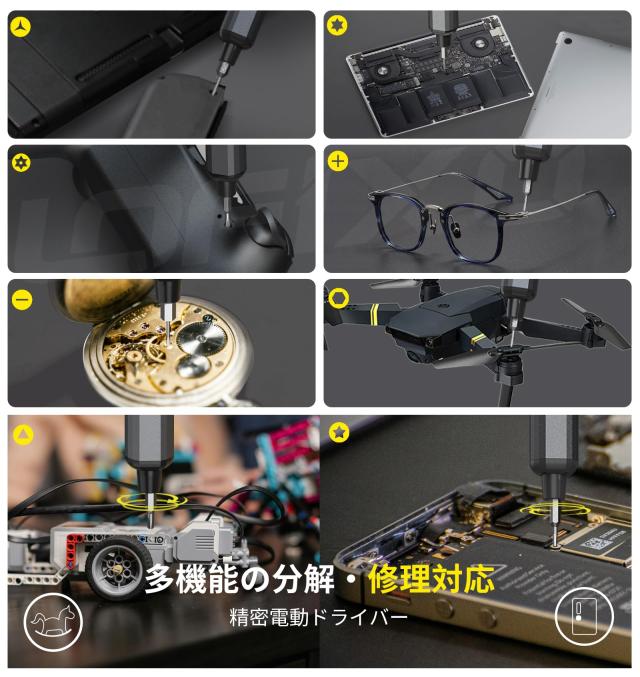 多機能の分解・修理対応

精密電動ドライバー