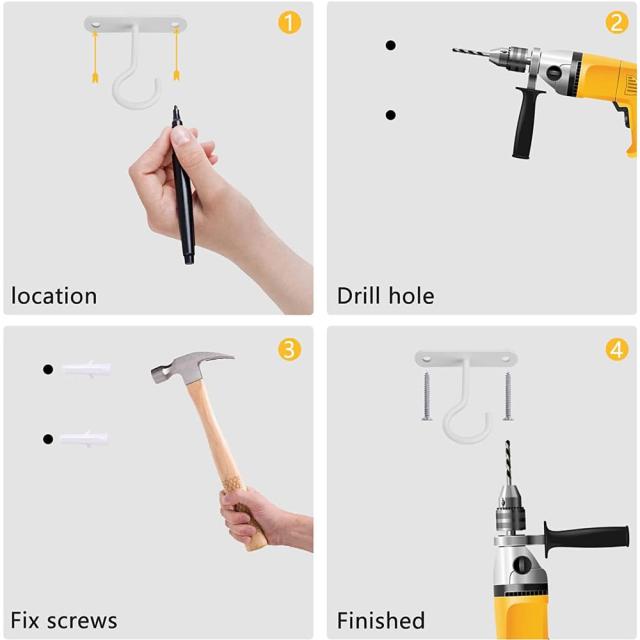 1

location

2

Drill hole

3

Fix screws

4

Finished