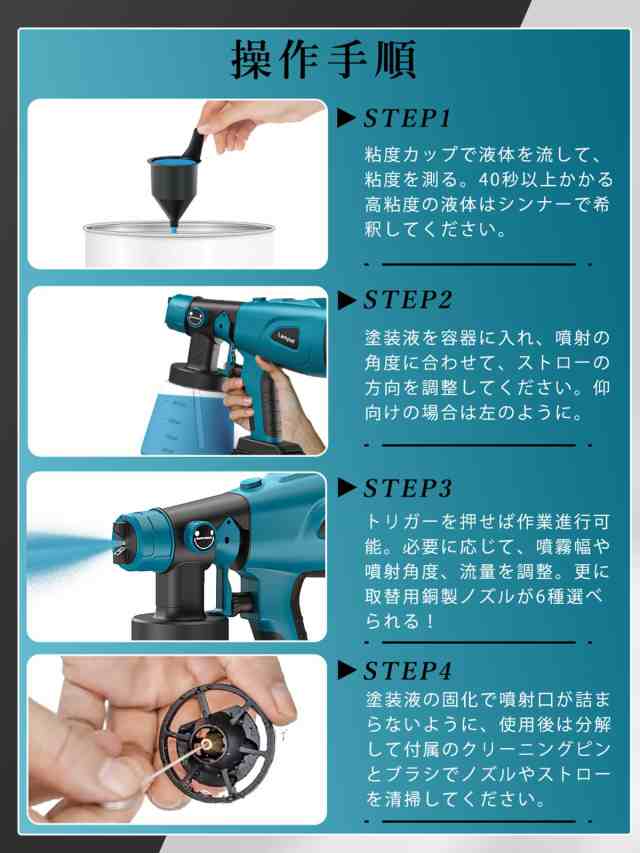 操作手順

▶STEP1

粘度カップで液体を流して、粘度を測る。40秒以上かかる高粘度の液体はシンナーで希釈してください。

▶STEP2

塗装液を容器に入れ、噴射の角度に合わせて、ストローの方向を調整してください。仰向けの場合は左のように。

▶STEP3

トリガーを押せば作業進行可能。必要に応じて、噴霧幅や噴射角度、流量を調整。更に取替用銅製ノズルが6種選べられる！

▶STEP4

塗装液の固化で噴射口が詰まらないように、使用後は分解して付属のクリーニングピンとブラシでノズルやストローを清掃してください。