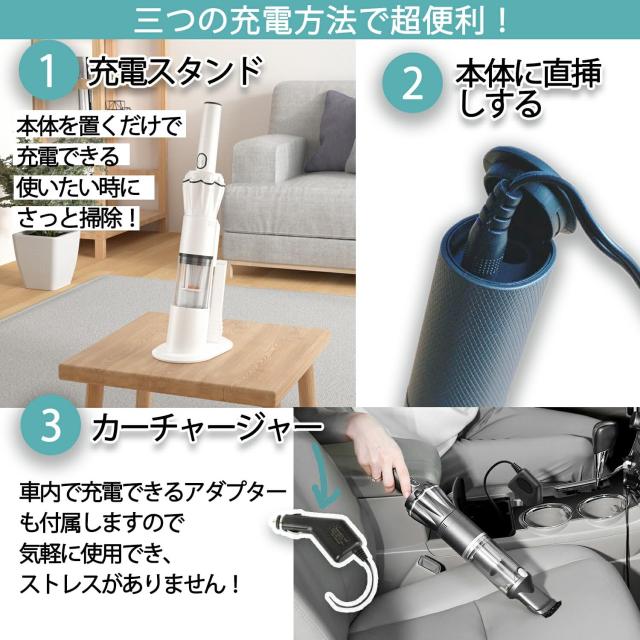 三つの充電方法で超便利！

1 充電スタンド

本体を置くだけで
充電できる
使いたい時に
さっと掃除！

2 本体に直挿しする

3 カーチャージャー

車内で充電できるアダプターも付属しますので
気軽に使用でき、
ストレスがありません！