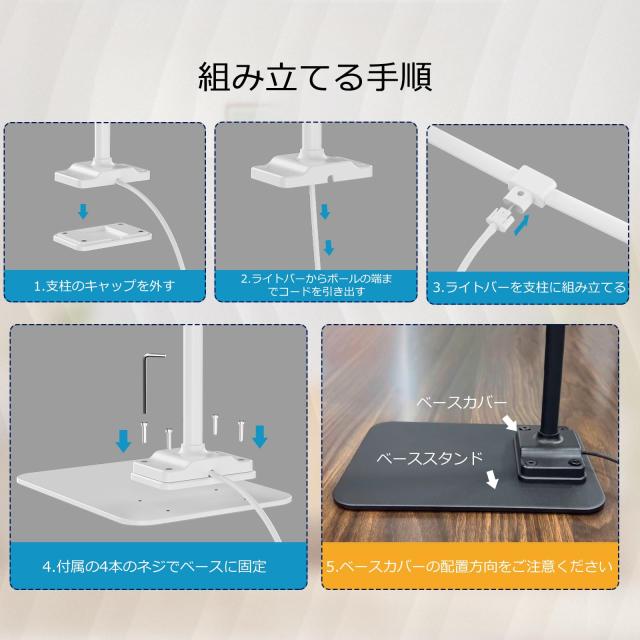 組み立てる手順

1.支柱のキャップを外す

2.ライトバーからポールの端までコードを引き出す

3.ライトバーを支柱に組み立てる

4.付属の4本のネジでベースに固定

ベースカバー

ベーススタンド

5.ベースカバーの配置方向をご注意ください