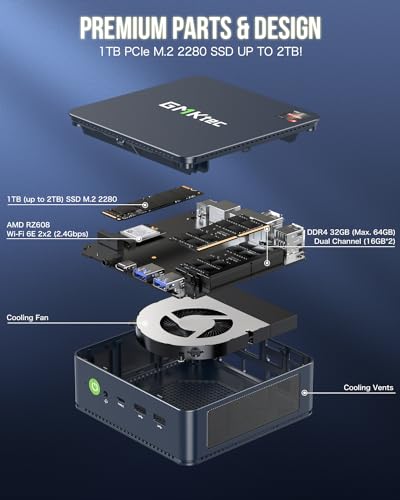 PREMIUM PARTS & DESIGN
1TB PCIe M.2 2280 SSD UP TO 2TB!

GMKtec

1TB (up to 2TB) SSD M.2 2280

AMD RZ608
Wi-Fi 6E 2x2 (2.4Gbps)

DDR4 32GB (Max. 64GB)
Dual Channel (16GB*2)

Cooling Fan

Cooling Vents