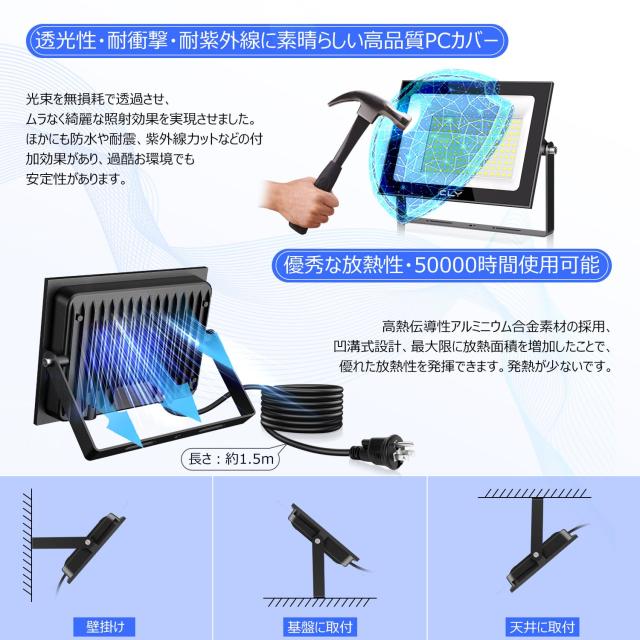 透光性・耐衝撃・耐紫外線に素晴らしい高品質PCカバー

光束を無損耗で透過させ、ムラなく綺麗な照射効果を実現させました。ほかにも防水や耐震、紫外線カットなどの付加効果があり、過酷お環境でも安定性があります。

CLY

優秀な放熱性・50000時間使用可能

高熱伝導性アルミニウム合金素材の採用、凹溝式設計、最大限に放熱面積を増加したことで、優れた放熱性を発揮できます。発熱が少ないです。

長さ：約1.5m

壁掛け

基盤に取付

天井に取付