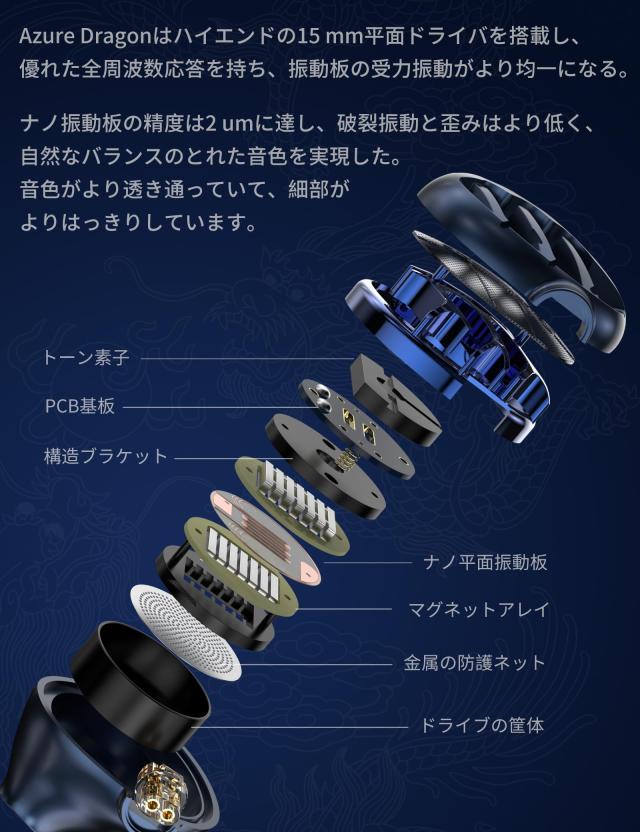 Azure Dragonはハイエンドの15 mm平面ドライバを搭載し、優れた全周波数応答を持ち、振動板の受力振動がより均一になる。

ナノ振動板の精度は2 umに達し、破裂振動と歪みはより低く、自然なバランスのとれた音色を実現した。音色がより透き通っていて、細部がよりはっきりしています。

トーン素子

PCB基板

構造ブラケット

ナノ平面振動板

マグネットアレイ

金属の防護ネット

ドライブの筐体