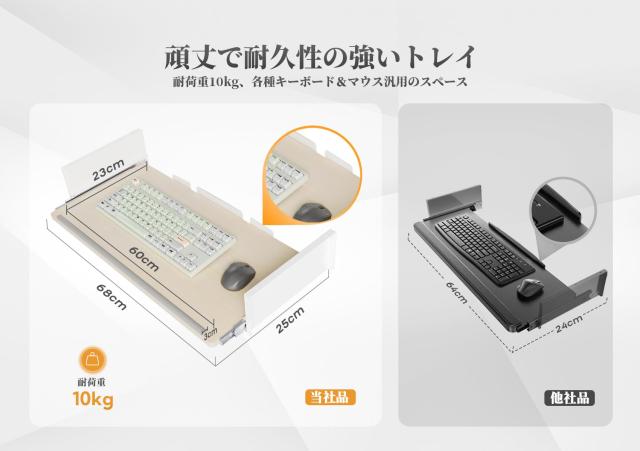 頑丈で耐久性の強いトレイ
耐荷重10kg、各種キーボード＆マウス汎用のスペース

23cm
60cm
68cm
3cm
25cm

耐荷重
10kg

当社品

64cm
24cm

他社品