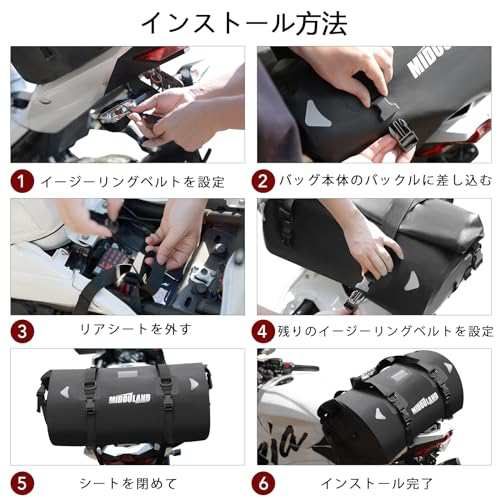 インストール方法

MIDOO

1 イージーリングベルトを設定

2 バッグ本体のバックルに差し込む

3 リアシートを外す

4 残りのイージーリングベルトを設定

MIDOOLAND

MIDOOLAND

5 シートを閉めて

6 インストール完了