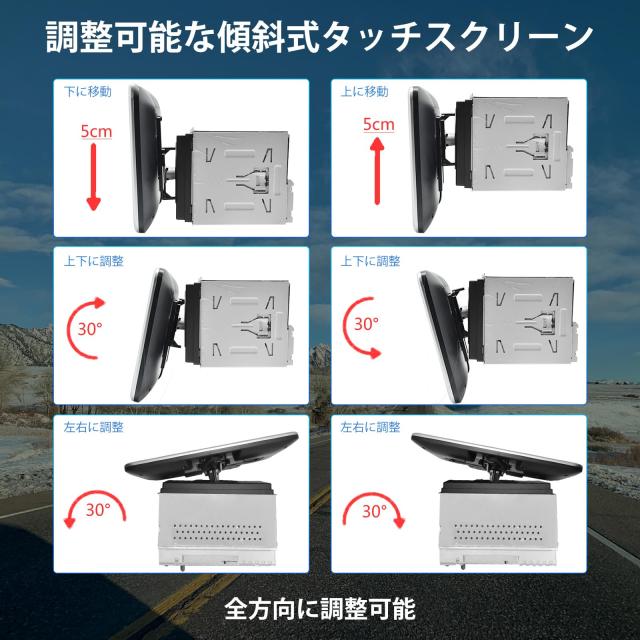 調整可能な傾斜式タッチスクリーン

下に移動

5cm

上に移動

5cm

上下に調整

30°

上下に調整

30°

左右に調整

30°

左右に調整

30°

全方向に調整可能