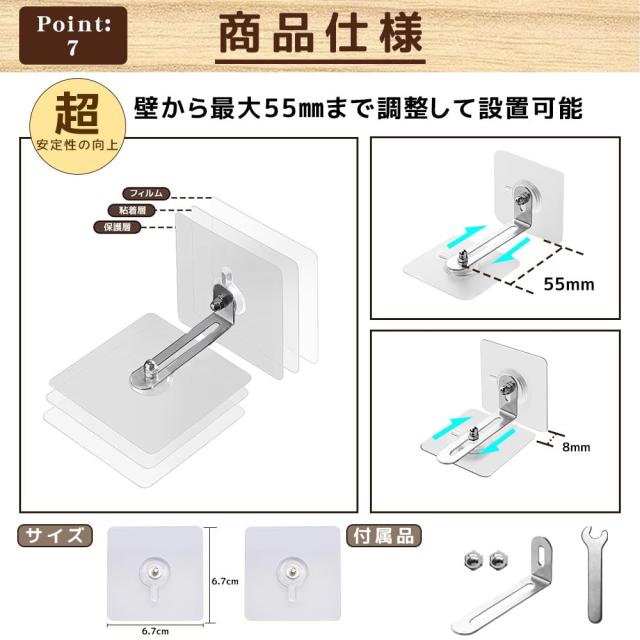 Point:
7

商品仕様

超
安定性の向上

壁から最大55㎜まで調整して設置可能

フィルム
粘着層
保護層

55mm

8mm

サイズ

6.7cm

6.7cm

付属品