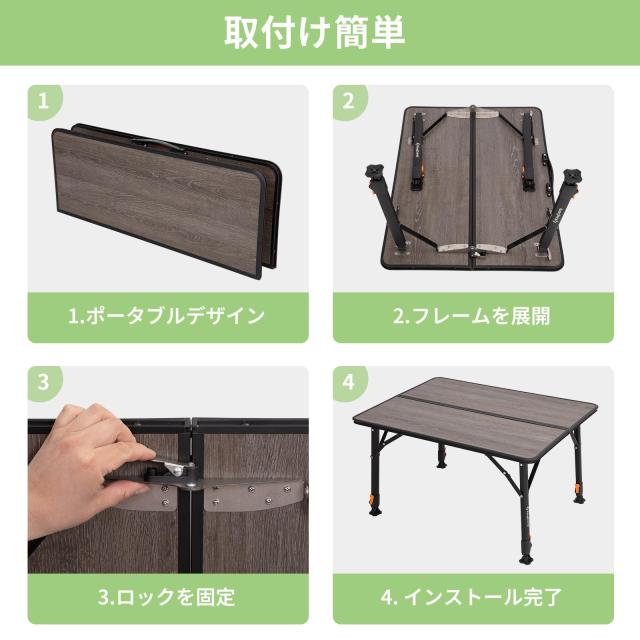 取付け簡単

1

1.ポータブルデザイン

2

2.フレームを展開

3

3.ロックを固定

4

4. インストール完了