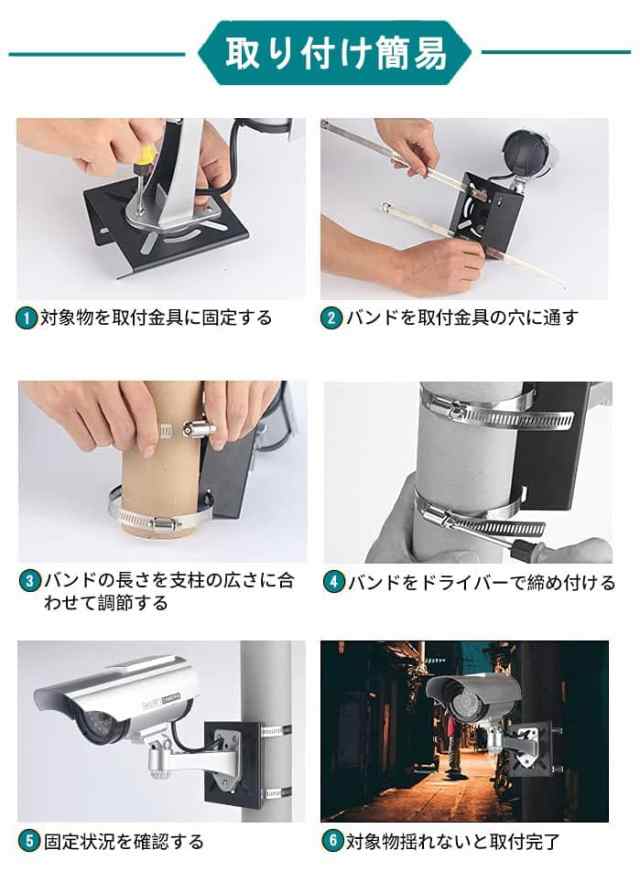 取り付け簡易

1 対象物を取付金具に固定する

2 バンドを取付金具の穴に通す

3 バンドの長さを支柱の広さに合わせて調節する

4 バンドをドライバーで締め付ける

5 固定状況を確認する

6 対象物揺れないと取付完了