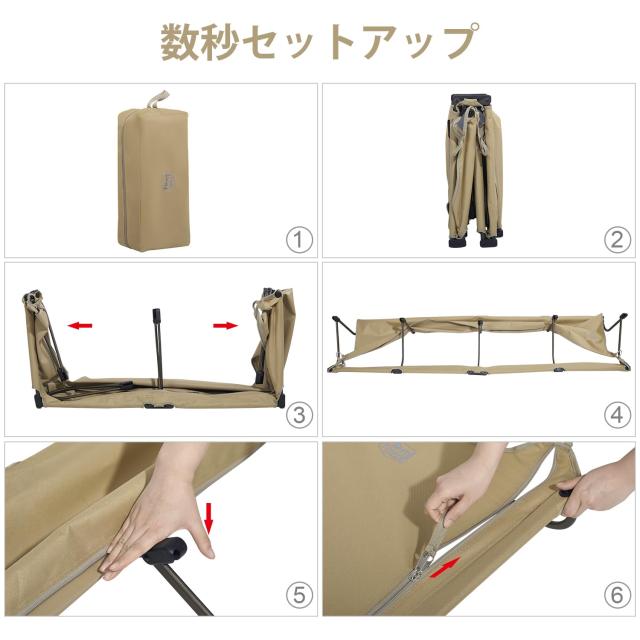 数秒セットアップ

①

②

③

④

⑤

⑥