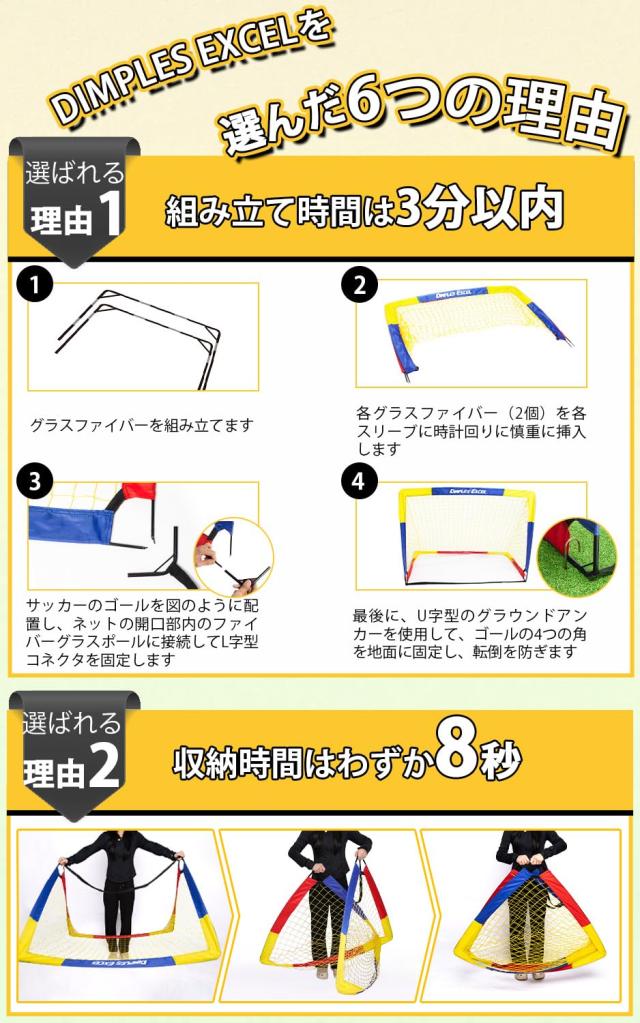 DIMPLES EXCELを

選んだ6つの理由

選ばれる
理由1

組み立て時間は3分以内

1

グラスファイバーを組み立てます

2

DIMPLES EXCEL

各グラスファイバー（2個）を各スリーブに時計回りに慎重に挿入します

3

サッカーのゴールを図のように配置し、ネットの開口部内のファイバーグラスポールに接続してL字型コネクタを固定します

4

DIMPLES EXCEL

最後に、U字型のグラウンドアンカーを使用して、ゴールの4つの角を地面に固定し、転倒を防ぎます

選ばれる
理由2

収納時間はわずか8秒

DIMPLES EXCEL