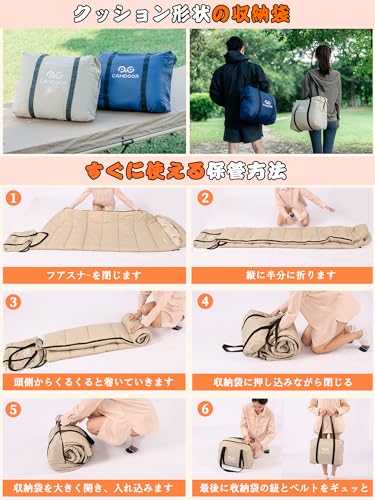 クッション形状の収納袋

CANDOOR

CANDOOR

すぐに使える保管方法

1

フアスナ-を閉じます

2

縦に半分に折ります

3

頭側からくるくると巻いていきます

4

収納袋に押し込みながら閉じる

5

収納袋を大きく開き、入れ込みます

6

最後に収納袋の紐とベルトをギュッと