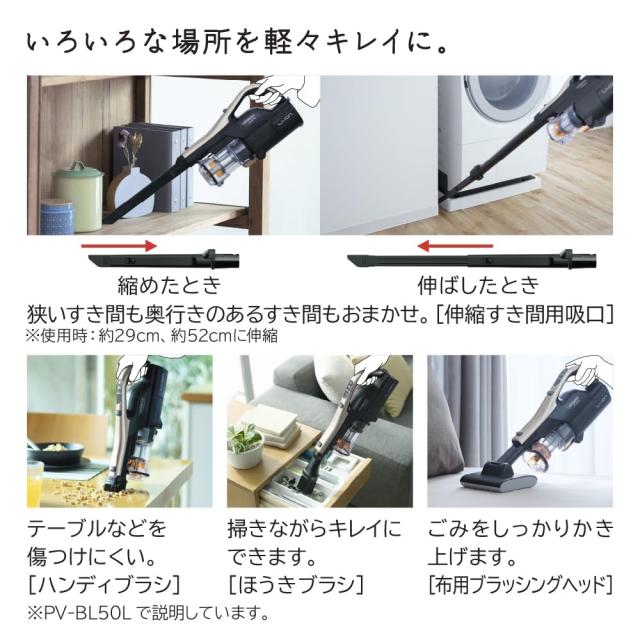 いろいろな場所を軽々キレイに。

縮めたとき

伸ばしたとき

狭いすき間も奥行きのあるすき間もおまかせ。[伸縮すき間用吸口]
※使用時：約29cm、約52cmに伸縮

テーブルなどを傷つけにくい。
[ハンディブラシ]

掃きながらキレイにできます。
[ほうきブラシ]

ごみをしっかりかき上げます。
[布用ブラッシングヘッド]

※PV-BL50L で説明しています。