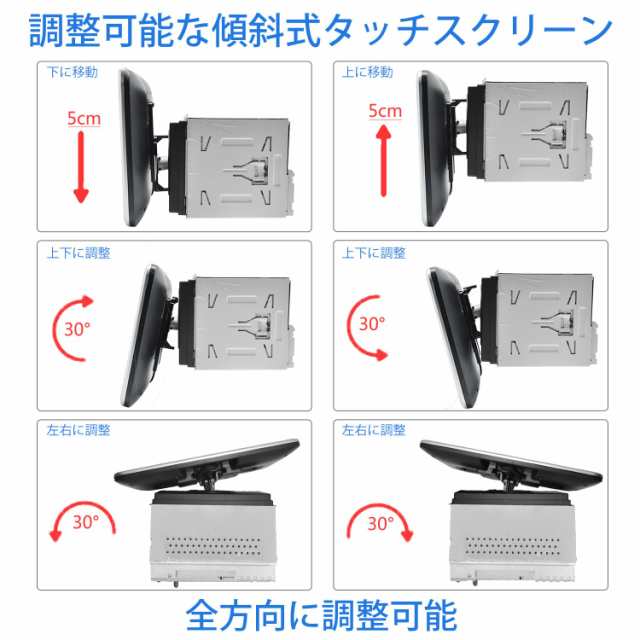 調整可能な傾斜式タッチスクリーン

下に移動
5cm

上に移動
5cm

上下に調整
30°

上下に調整
30°

左右に調整
30°

左右に調整
30°

全方向に調整可能