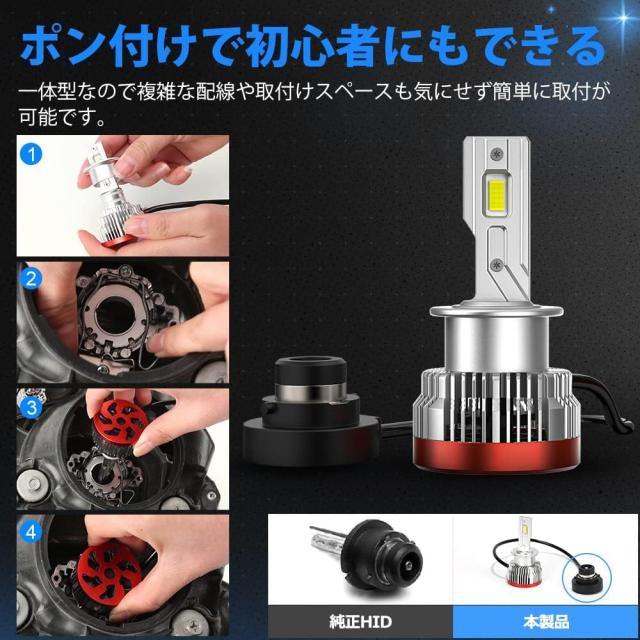 ポン付けで初心者にもできる

一体型なので複雑な配線や取付けスペースも気にせず簡単に取付が可能です。

1

2

3

4

純正HID

本製品