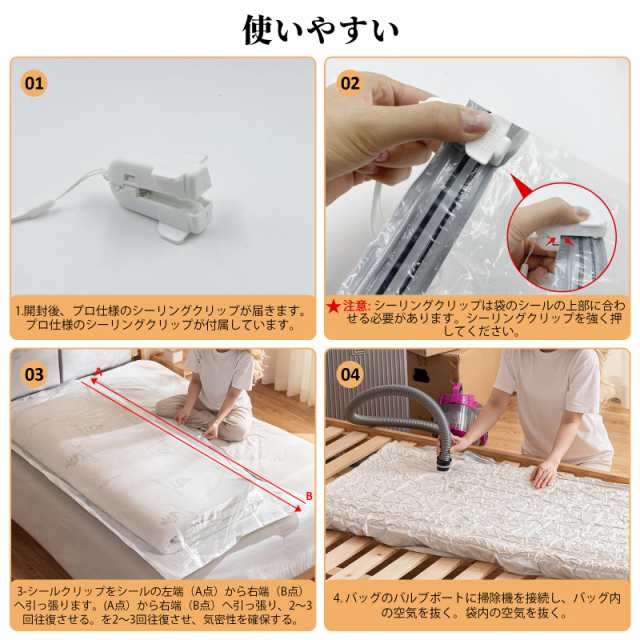 使いやすい

01

1.開封後、プロ仕様のシーリングクリップが届きます。プロ仕様のシーリングクリップが付属しています。

02

★注意: シーリングクリップは袋のシールの上部に合わせる必要があります。シーリングクリップを強く押してください。

03

A

B

3-シールクリップをシールの左端（A点）から右端（B点）へ引っ張ります。(A点）から右端（B点）へ引っ張り、2〜3回往復させる。を2〜3回往復させ、気密性を確保する。

04

4. バッグのバルブポートに掃除機を接続し、バッグ内の空気を抜く。袋内の空気を抜く。