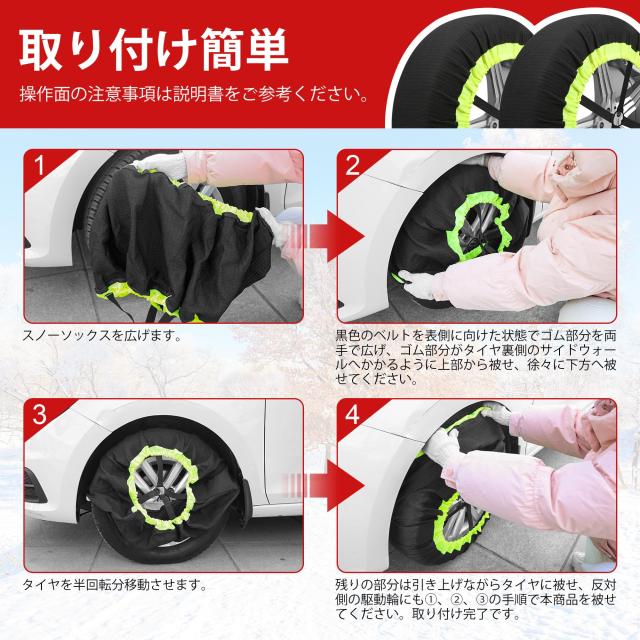 取り付け簡単

操作面の注意事項は説明書をご参考ください。

1

スノーソックスを広げます。

2

黒色のベルトを表側に向けた状態でゴム部分を両手で広げ、ゴム部分がタイヤ裏側のサイドウォールへかかるように上部から被せ、徐々に下方へ被せてください。

3

タイヤを半回転分移動させます。

4

残りの部分は引き上げながらタイヤに被せ、反対側の駆動輪にも①、②、③の手順で本商品を被せてください。取り付け完了です。