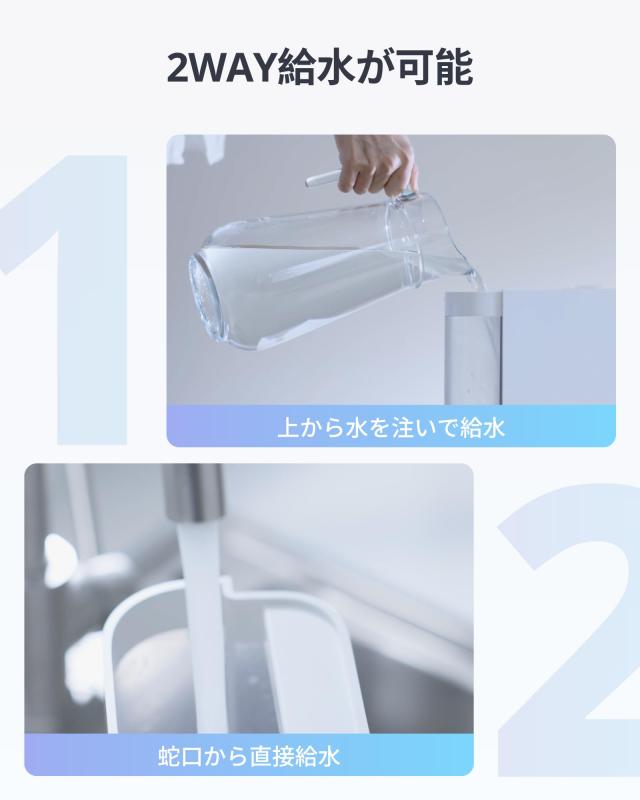 2WAY給水が可能

1

上から水を注いで給水

2

蛇口から直接給水