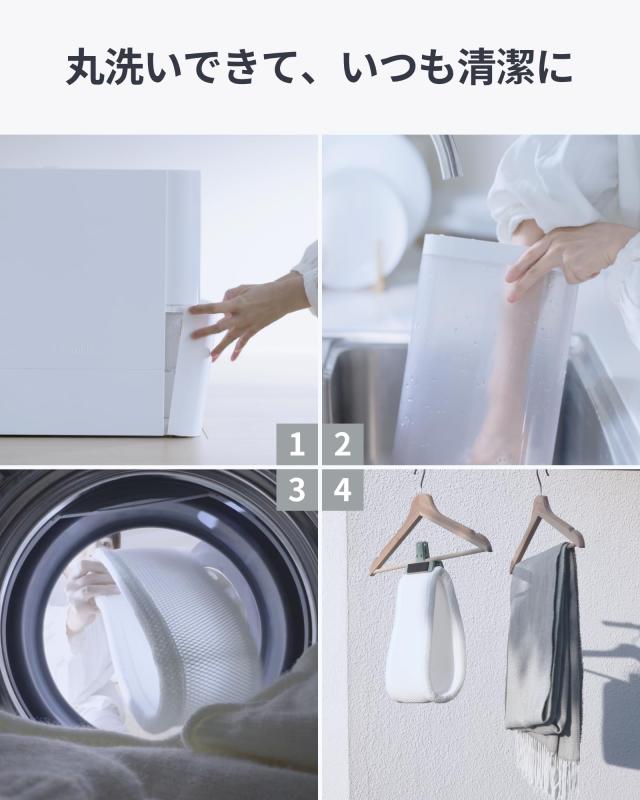 丸洗いできて、いつも清潔に

1 2
3 4