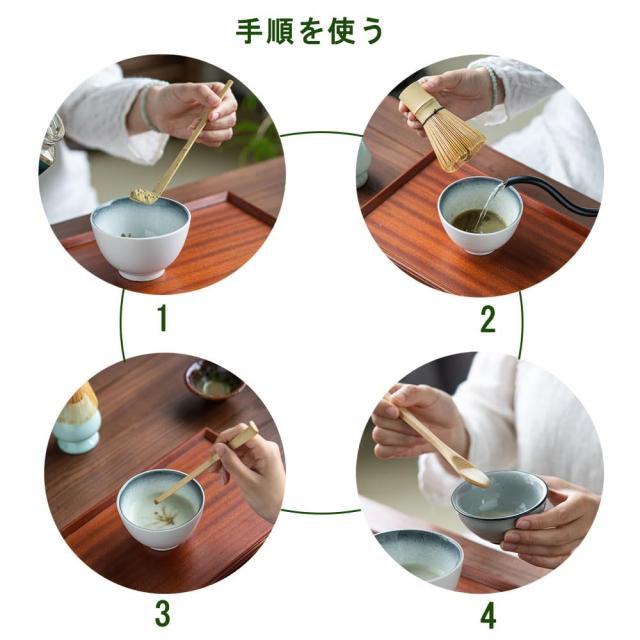 手順を使う

1

2

3

4