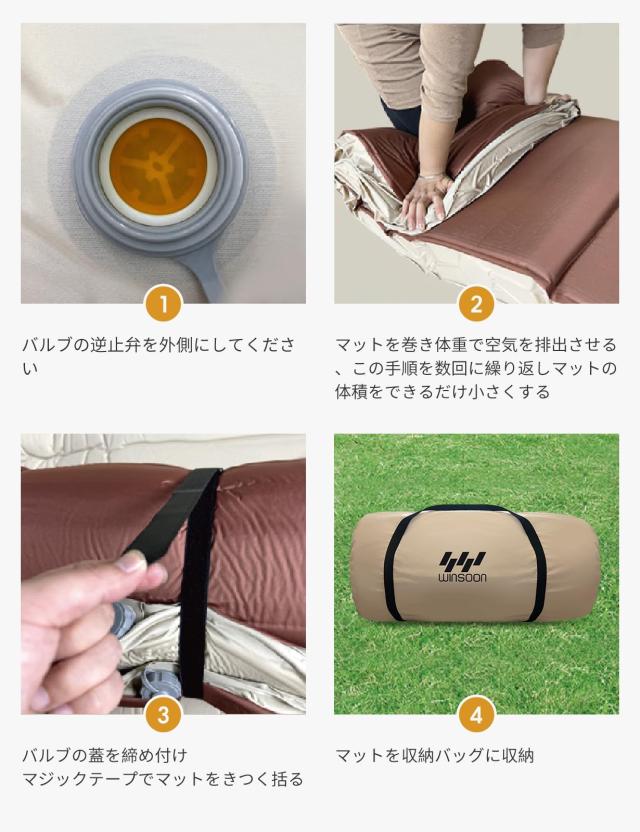 1

バルブの逆止弁を外側にしてください

2

マットを巻き体重で空気を排出させる、この手順を数回に繰り返しマットの体積をできるだけ小さくする

3

バルブの蓋を締め付け
マジックテープでマットをきつく括る

WINSOON

4

マットを収納バッグに収納