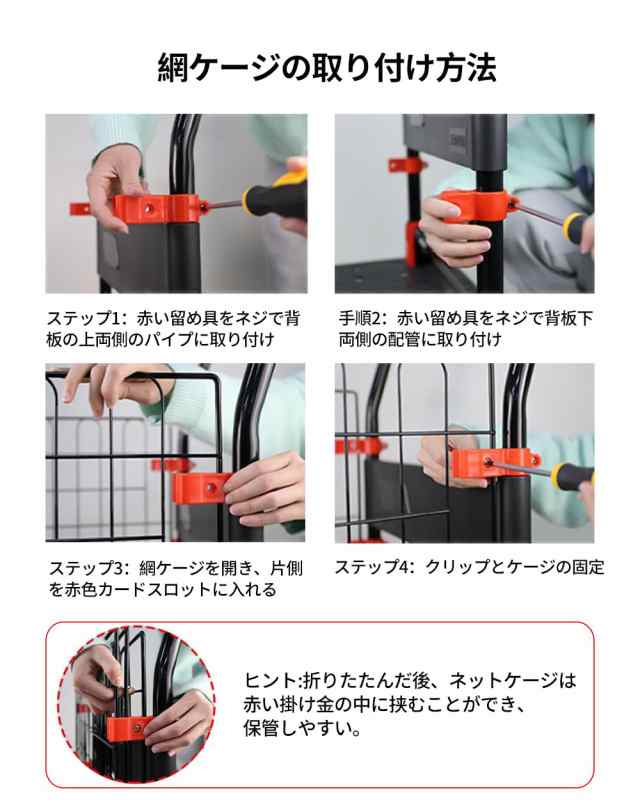 網ケージの取り付け方法

ステップ1：赤い留め具をネジで背板の上両側のパイプに取り付け

手順2：赤い留め具をネジで背板下両側の配管に取り付け

ステップ3：網ケージを開き、片側を赤色カードスロットに入れる

ステップ4：クリップとケージの固定

ヒント:折りたたんだ後、ネットケージは赤い掛け金の中に挟むことができ、保管しやすい。