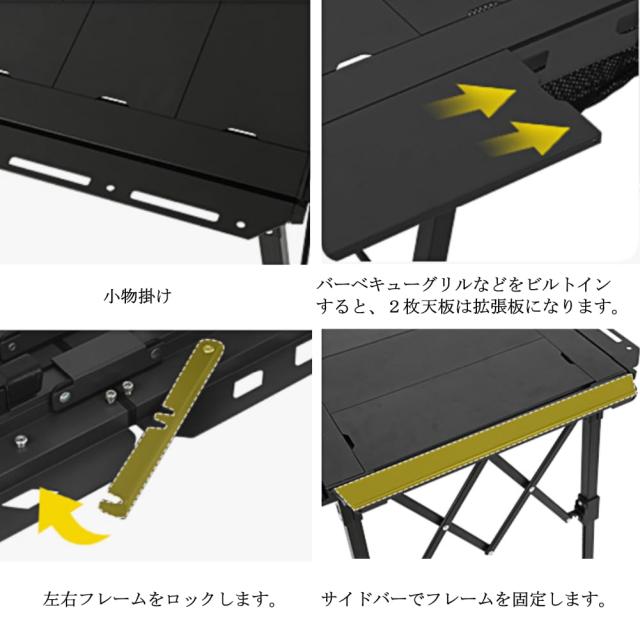 小物掛け

バーベキューグリルなどをビルトインすると、２枚天板は拡張板になります。

左右フレームをロックします。

サイドバーでフレームを固定します。