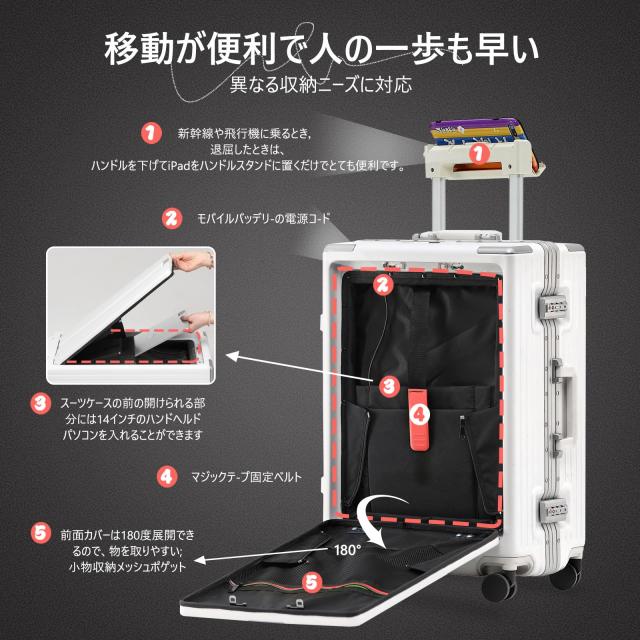 移動が便利で人の一歩も早い
異なる収納ニーズに対応

1 新幹線や飛行機に乗るとき,
退屈したときは、
ハンドルを下げてiPadをハンドルスタンドに置くだけでとても便利です。

1

2 モバイルバッテリ-の電源コ-ド

2

3

4

3 スーツケースの前の開けられる部分には14インチのハンドヘルドパソコンを入れることができます

4 マジックテ-プ固定ベルト

5 前面カバーは180度展開できるので、物を取りやすい;
小物収納メッシュポゲット

180°

5