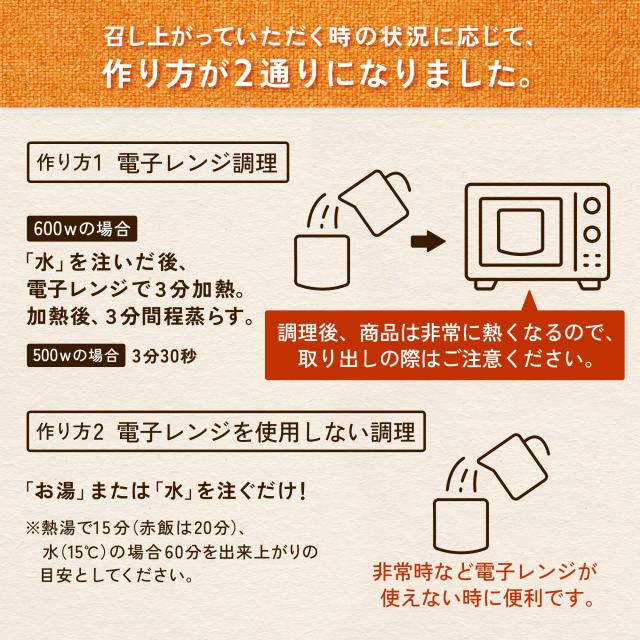 召し上がっていただく時の状況に応じて、
作り方が2通りになりました。

作り方1　電子レンジ調理

600wの場合

「水」を注いだ後、
電子レンジで3分加熱。
加熱後、3分間程蒸らす。

500wの場合　3分30秒

調理後、商品は非常に熱くなるので、
取り出しの際はご注意ください。

作り方2　電子レンジを使用しない調理

「お湯」または「水」を注ぐだけ！

※熱湯で15分（赤飯は20分）、
水(15℃)の場合60分を出来上がりの
目安としてください。

非常時など電子レンジが
使えない時に便利です。